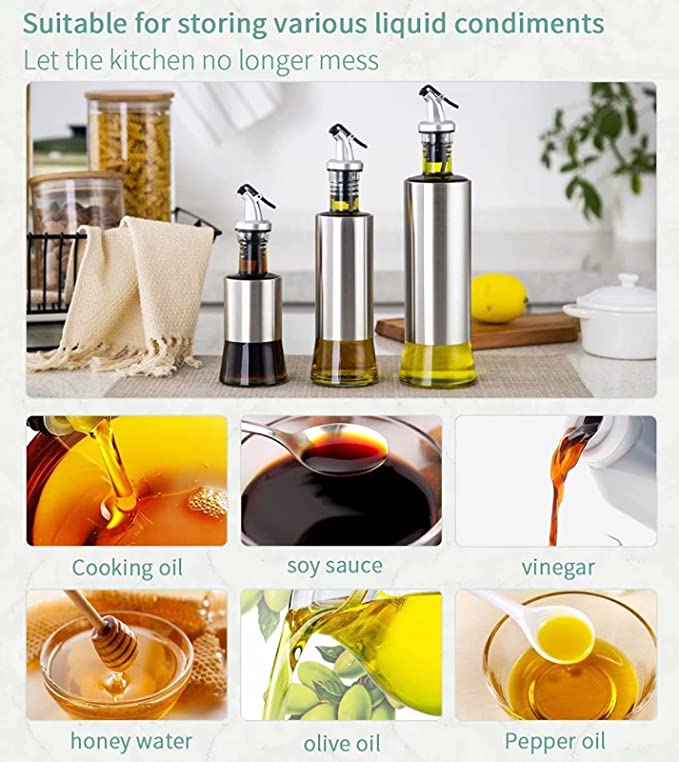 Suitable for storing various liquid condiments
Let the kitchen no longer mess

Cooking oil
soy sauce
vinegar

honey water
olive oil
Pepper oil