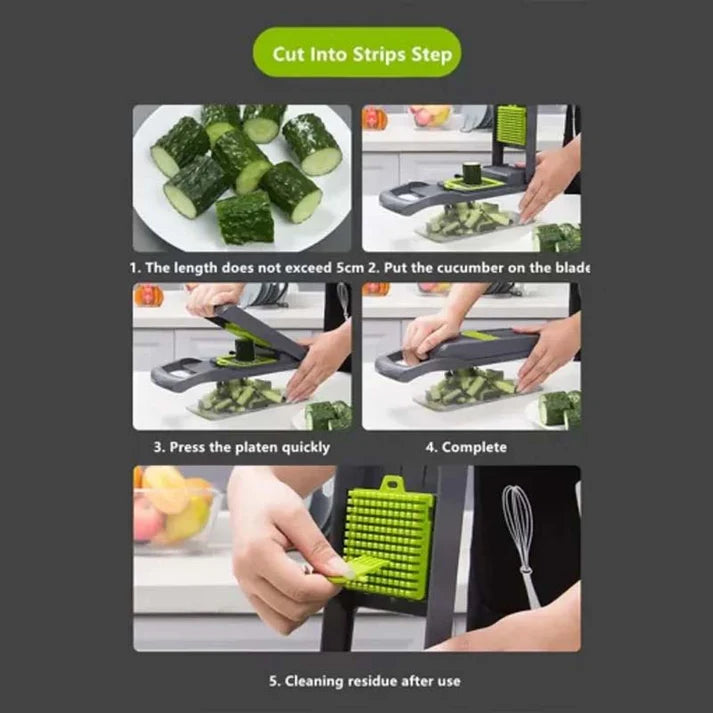 Cut Into Strips Step

1. The length does not exceed 5cm 2. Put the cucumber on the blade

3. Press the platen quickly

4. Complete

5. Cleaning residue after use