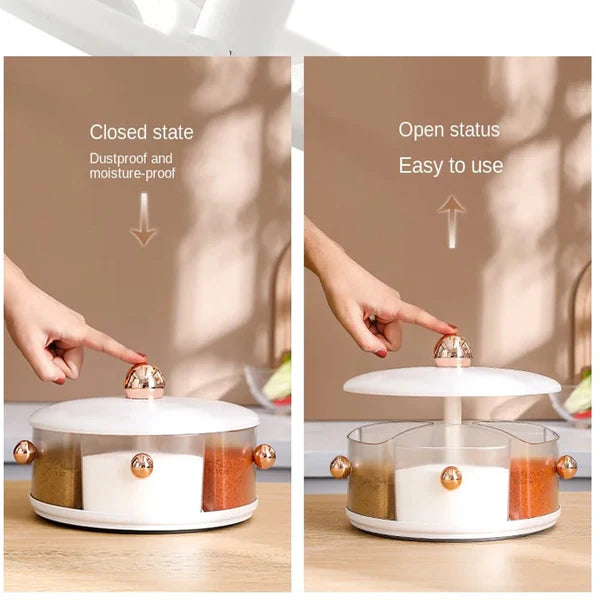 Closed state

Dustproof and moisture-proof

Open status

Easy to use